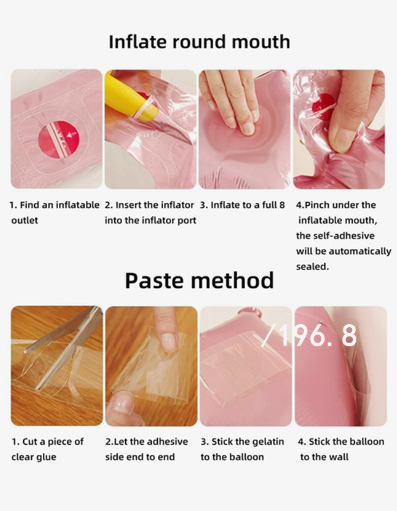 Inflate round mouth

1. Find an inflatable outlet

2. Insert the inflator into the inflator port

3. Inflate to a full 8

4.Pinch under the inflatable mouth, the self-adhesive will be automatically sealed.

Paste method

/196. 8

1. Cut a piece of clear glue

2.Let the adhesive side end to end

3. Stick the gelatin to the balloon

4. Stick the balloon to the wall